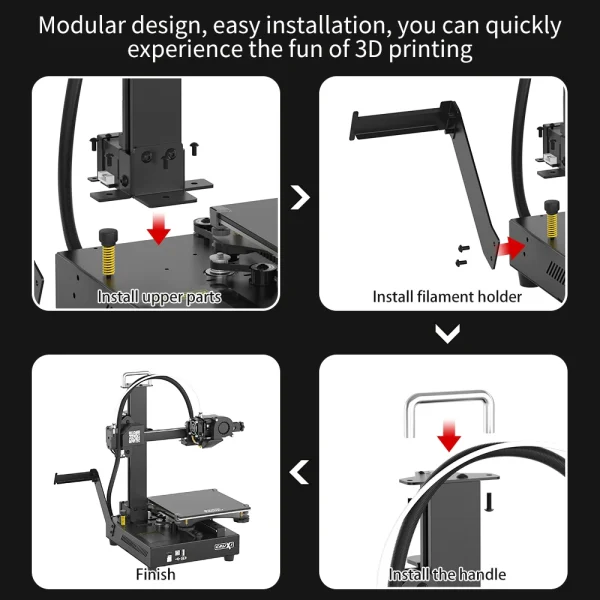 Modular design, easy installation, you can quickly experience the fun of 3D printing

Install upper parts

Install filament holder

Install the handle

Finish