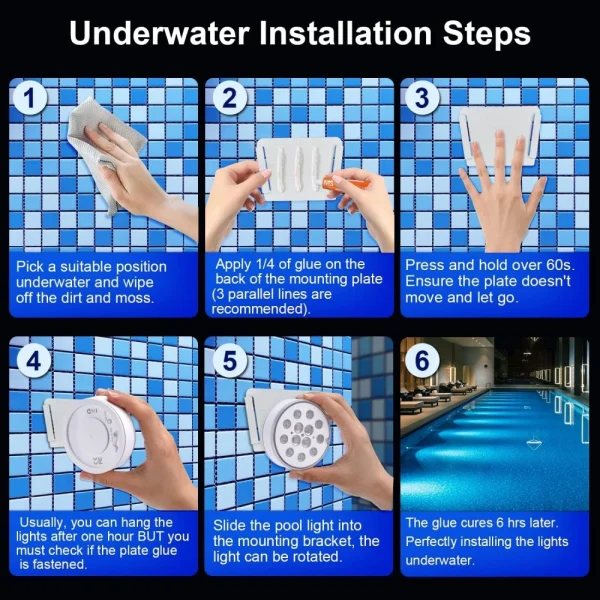 Underwater Installation Steps

1

Pick a suitable position underwater and wipe off the dirt and moss.

2

Apply 1/4 of glue on the back of the mounting plate (3 parallel lines are recommended).

3

Press and hold over 60s. Ensure the plate doesn't move and let go.

4

Usually, you can hang the lights after one hour BUT you must check if the plate glue is fastened.

5

Slide the pool light into the mounting bracket, the light can be rotated.

6

The glue cures 6 hrs later. Perfectly installing the lights underwater.