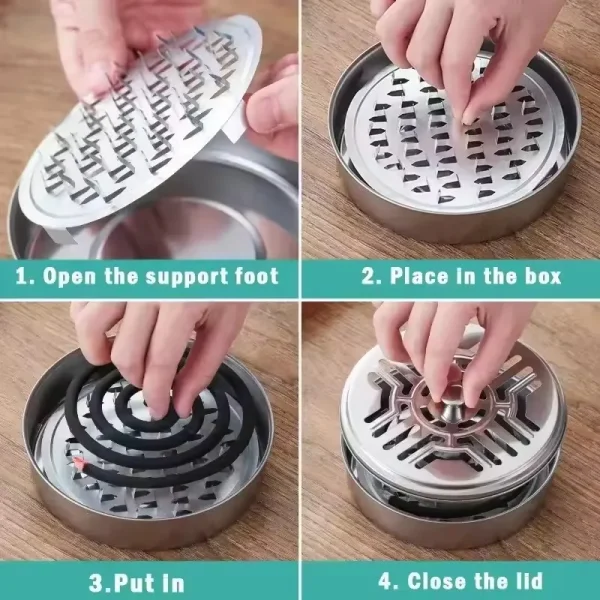 1. Open the support foot

2. Place in the box

3.Put in

4. Close the lid